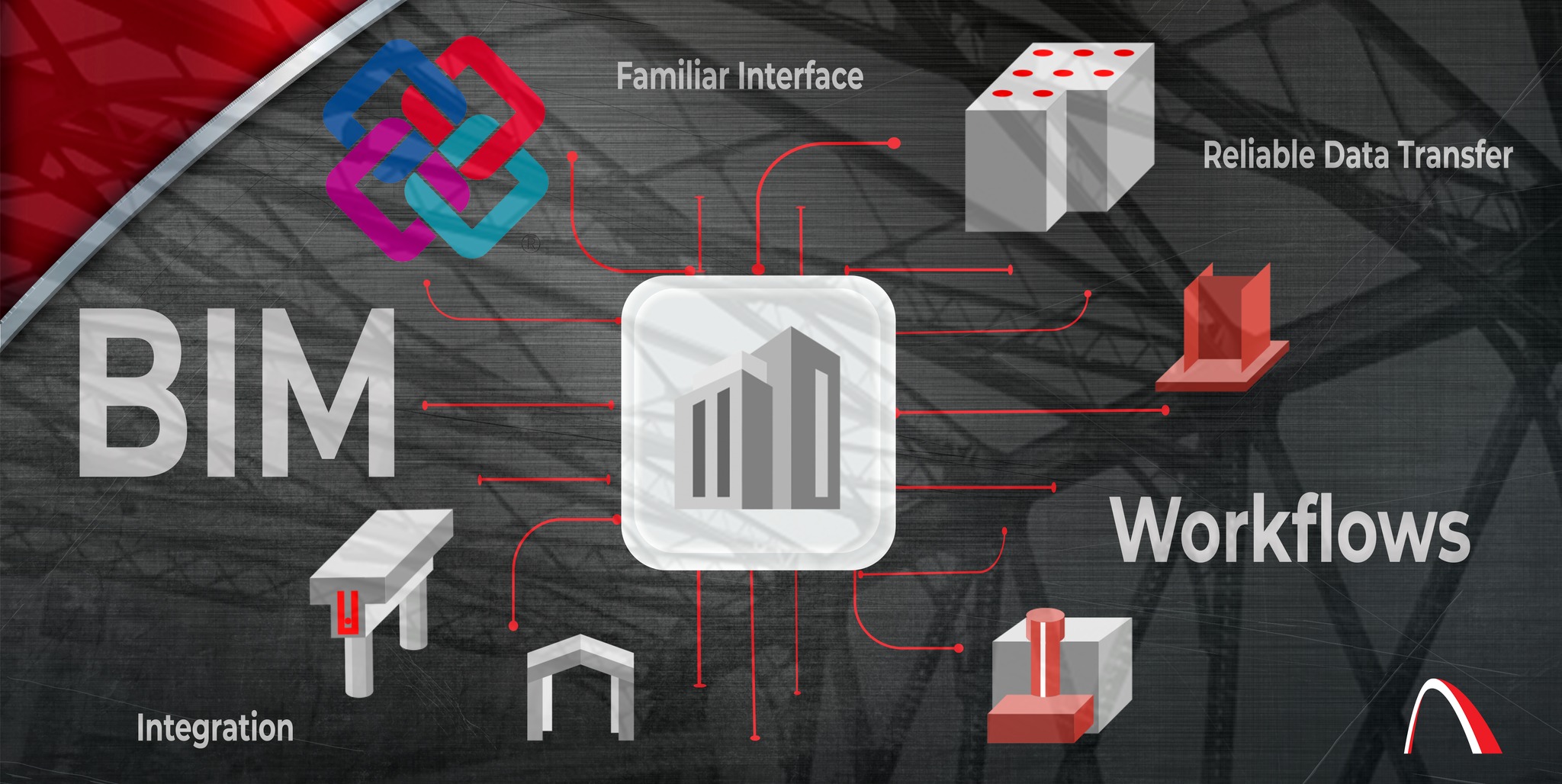 Familiar Interface

Reliable Data Transfer

BIM

Workflows

Integration